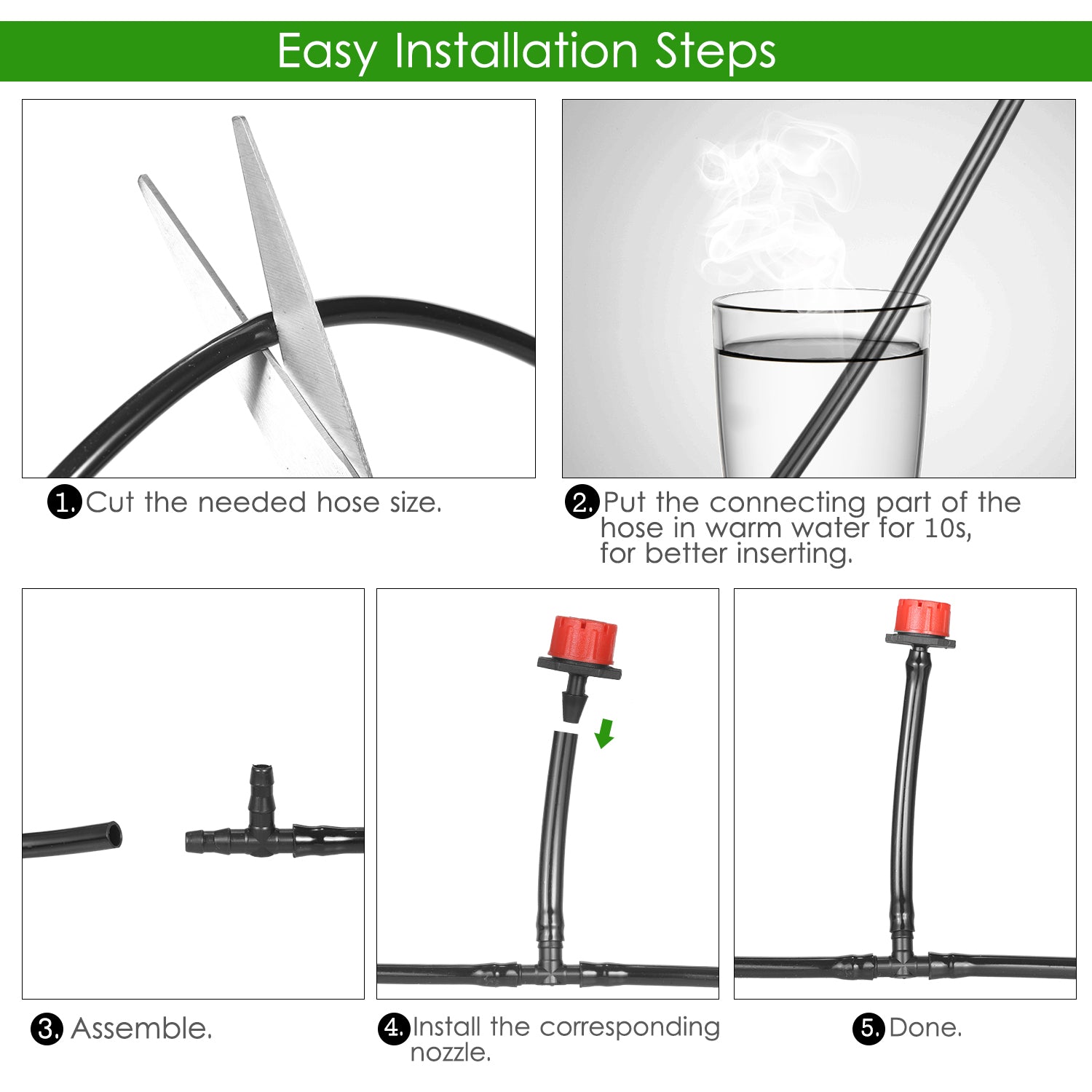 Easy Installation Steps

1. Cut the needed hose size.

2. Put the connecting part of the hose in warm water for 10s, for better inserting.

3. Assemble.

4. Install the corresponding nozzle.

5. Done.