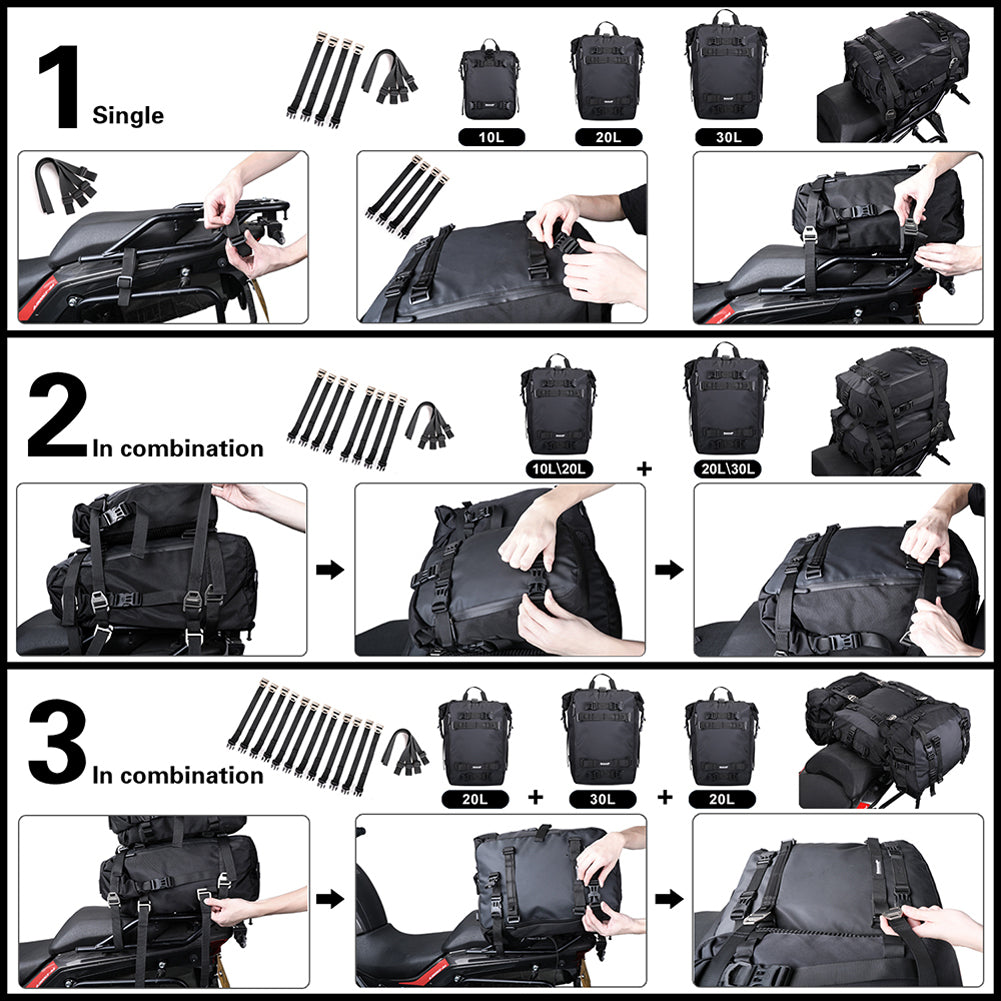 1 Single

10L

20L

30L

2 In combination

10L\20L

+

20L\30L

3 In combination

20L

+

30L

+

20L