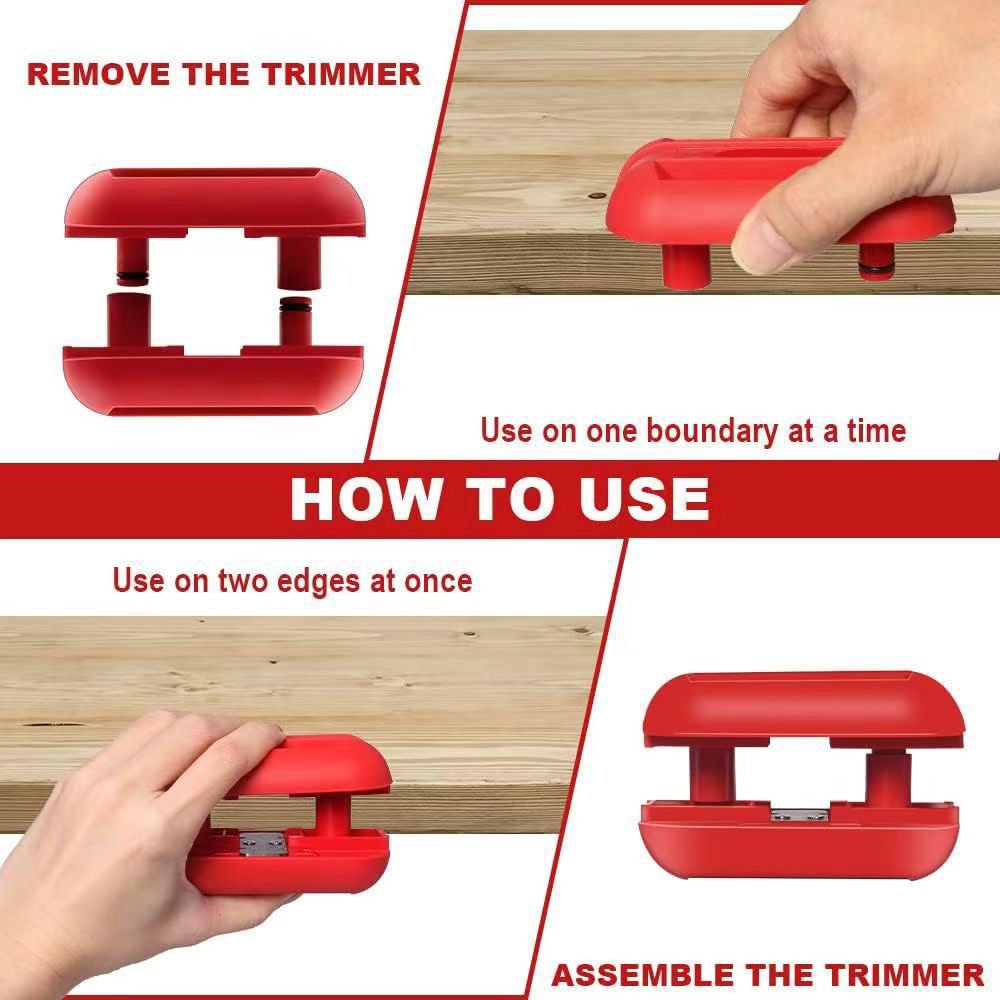 REMOVE THE TRIMMER

Use on one boundary at a time

HOW TO USE

Use on two edges at once

ASSEMBLE THE TRIMMER