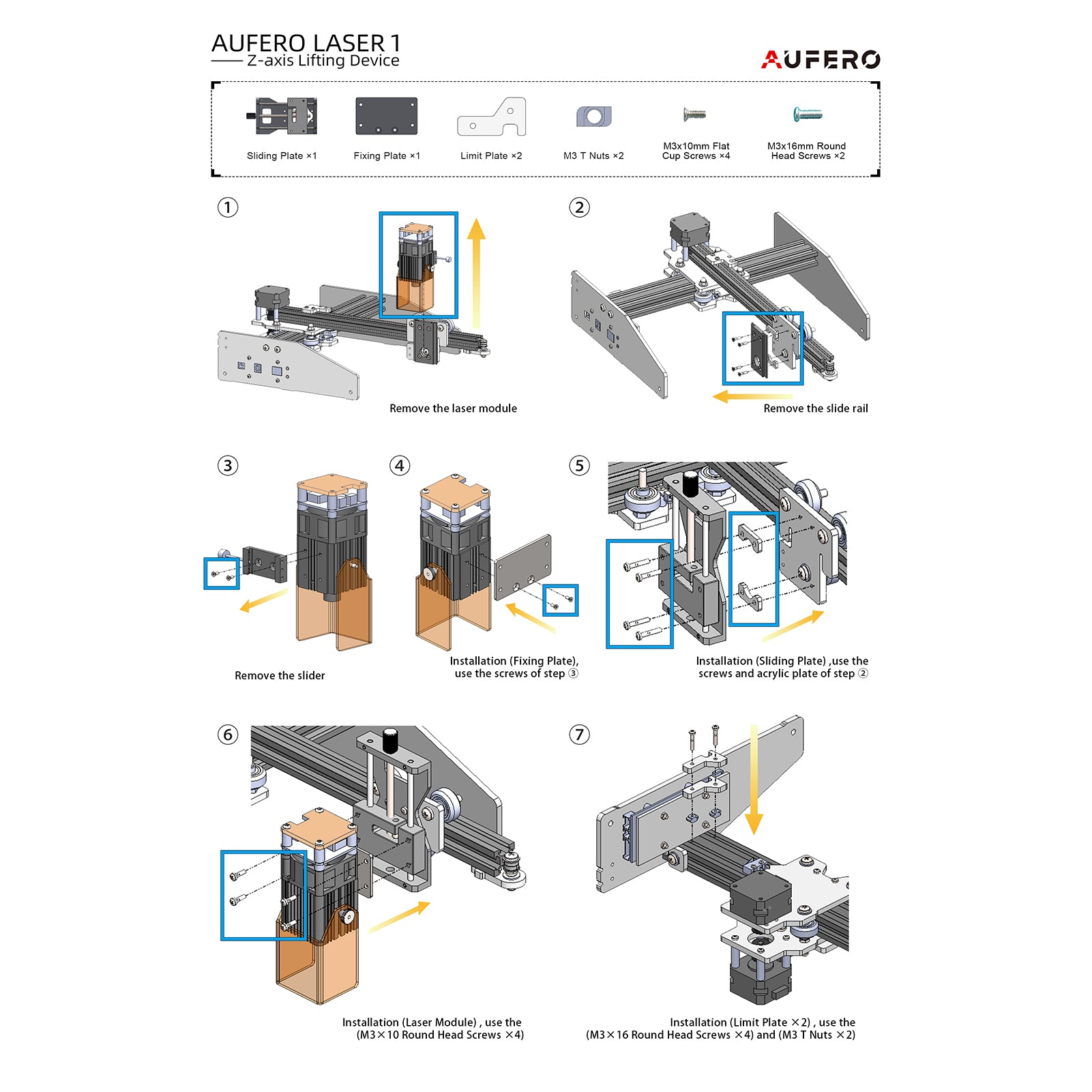 AUFERO LASER 1
Z-axis Lifting Device

AUFERO

Sliding Plate ×1
Fixing Plate ×1
Limit Plate ×2
M3 T Nuts ×2
M3x10mm Flat Cup Screws ×4
M3x16mm Round Head Screws ×2

①
Remove the laser module

②
Remove the slide rail

③
Remove the slider

④
Installation (Fixing Plate), use the screws of step ③

⑤
Installation (Sliding Plate) ,use the screws and acrylic plate of step ②

⑥
Installation (Laser Module) , use the (M3×10 Round Head Screws ×4)

⑦
Installation (Limit Plate ×2) , use the (M3×16 Round Head Screws ×4) and (M3 T Nuts ×2)